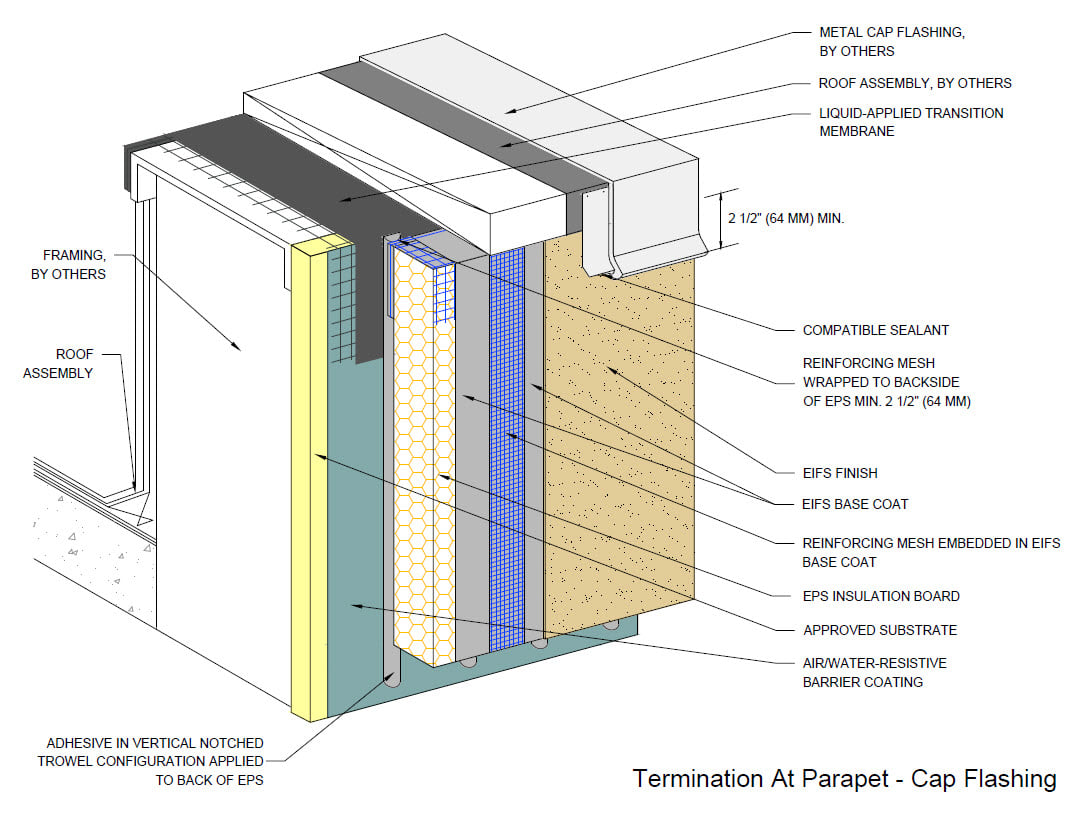 METAL CAP FLASHING, BY OTHERS

ROOF ASSEMBLY, BY OTHERS

LIQUID-APPLIED TRANSITION MEMBRANE

2 1/2" (64 MM) MIN.

FRAMING, BY OTHERS

ROOF ASSEMBLY

COMPATIBLE SEALANT

REINFORCING MESH WRAPPED TO BACKSIDE OF EPS MIN. 2 1/2" (64 MM)

EIFS FINISH

EIFS BASE COAT

REINFORCING MESH EMBEDDED IN EIFS BASE COAT

EPS INSULATION BOARD

APPROVED SUBSTRATE

AIR/WATER-RESISTIVE BARRIER COATING

ADHESIVE IN VERTICAL NOTCHED TROWEL CONFIGURATION APPLIED TO BACK OF EPS

Termination At Parapet - Cap Flashing